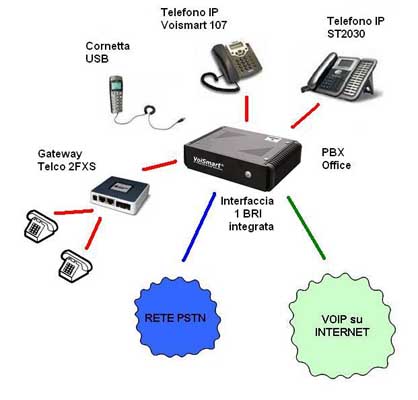 Telefono IP
Voismart 107

Telefono IP
ST2030

Cornetta
USB

Gateway
Telco 2FXS

VoiSmart

PBX
Office

Interfaccia
1 BRI
integrata

RETE PSTN

VOIP su
INTERNET